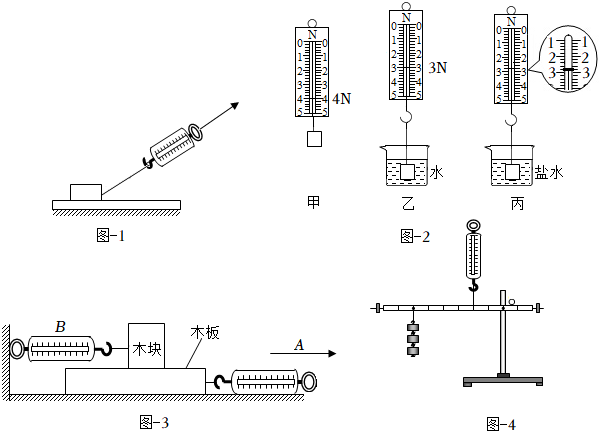 图-1

N
0 0
1 1
2 2
3 3
4 4
5 5
4N

甲

N
0 0
1 1
2 2
3 3
4 4
5 5
3N
水

乙

N
0 0
1 1
2 2
3 3
4 4
5 5
1 1
2 2
3 3
盐水

丙

图-2

B
木块
木板
A

图-3

图-4