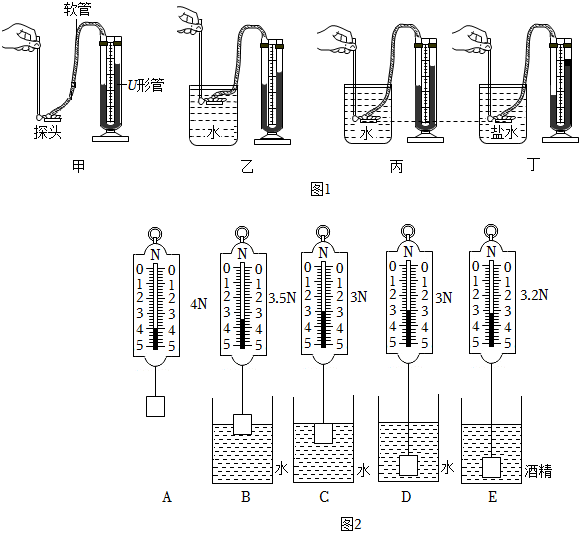 软管
U形管
探头
水
水
盐水
甲
乙
丙
丁
图1

N
0 0
1 1
2 2
3 3
4 4
5 5
4N

N
0 0
1 1
2 2
3 3
4 4
5 5
3.5N

N
0 0
1 1
2 2
3 3
4 4
5 5
3N

N
0 0
1 1
2 2
3 3
4 4
5 5
3N

N
0 0
1 1
2 2
3 3
4 4
5 5
3.2N

水
水
水
酒精
A
B
C
D
E
图2